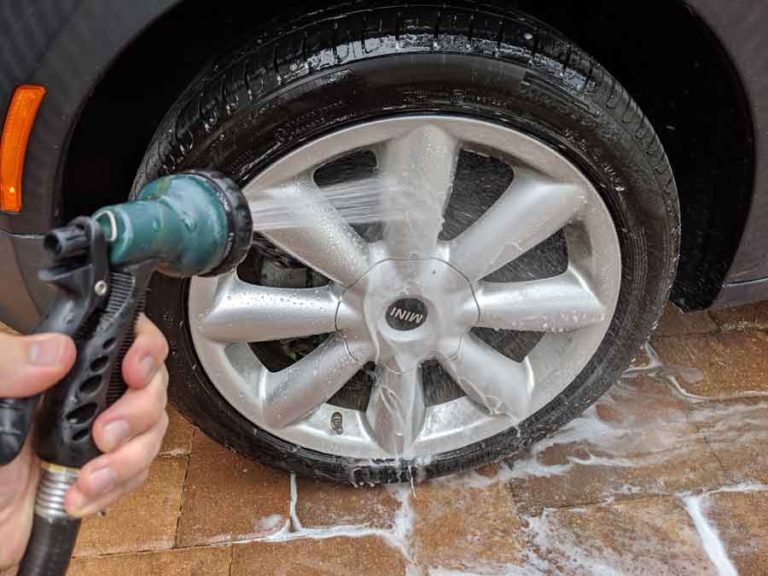 MINI